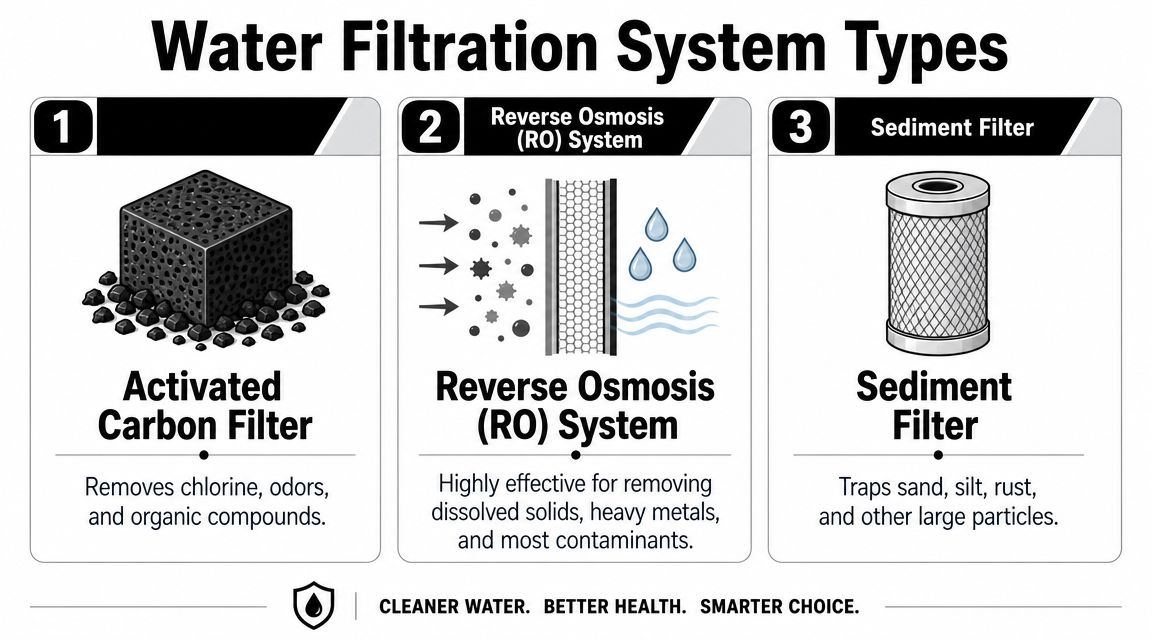 Water Filtration System Types

1

Activated Carbon Filter

Removes chlorine, odors, and organic compounds.

2 Reverse Osmosis (RO) System

Reverse Osmosis (RO) System

Highly effective for removing dissolved solids, heavy metals, and most contaminants.

3 Sediment Filter

Sediment Filter

Traps sand, silt, rust, and other large particles.

CLEANER WATER. BETTER HEALTH. SMARTER CHOICE.