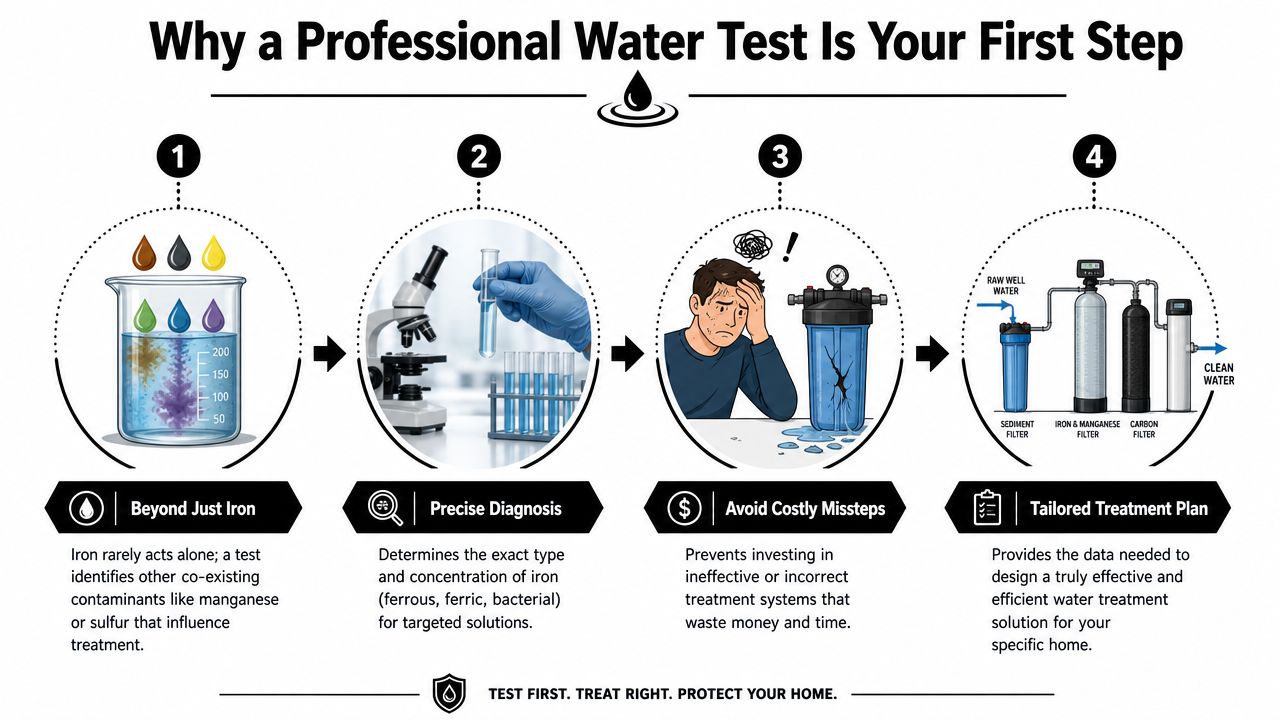 Why a Professional Water Test Is Your First Step

1

200
150
100
50

Beyond Just Iron

Iron rarely acts alone; a test identifies other co-existing contaminants like manganese or sulfur that influence treatment.

2

Precise Diagnosis

Determines the exact type and concentration of iron (ferrous, ferric, bacterial) for targeted solutions.

3

!

Avoid Costly Missteps

Prevents investing in ineffective or incorrect treatment systems that waste money and time.

4

RAW WELL WATER

CLEAN WATER

SEDIMENT FILTER

IRON & MANGANESE FILTER

CARBON FILTER

Tailored Treatment Plan

Provides the data needed to design a truly effective and efficient water treatment solution for your specific home.

TEST FIRST. TREAT RIGHT. PROTECT YOUR HOME.